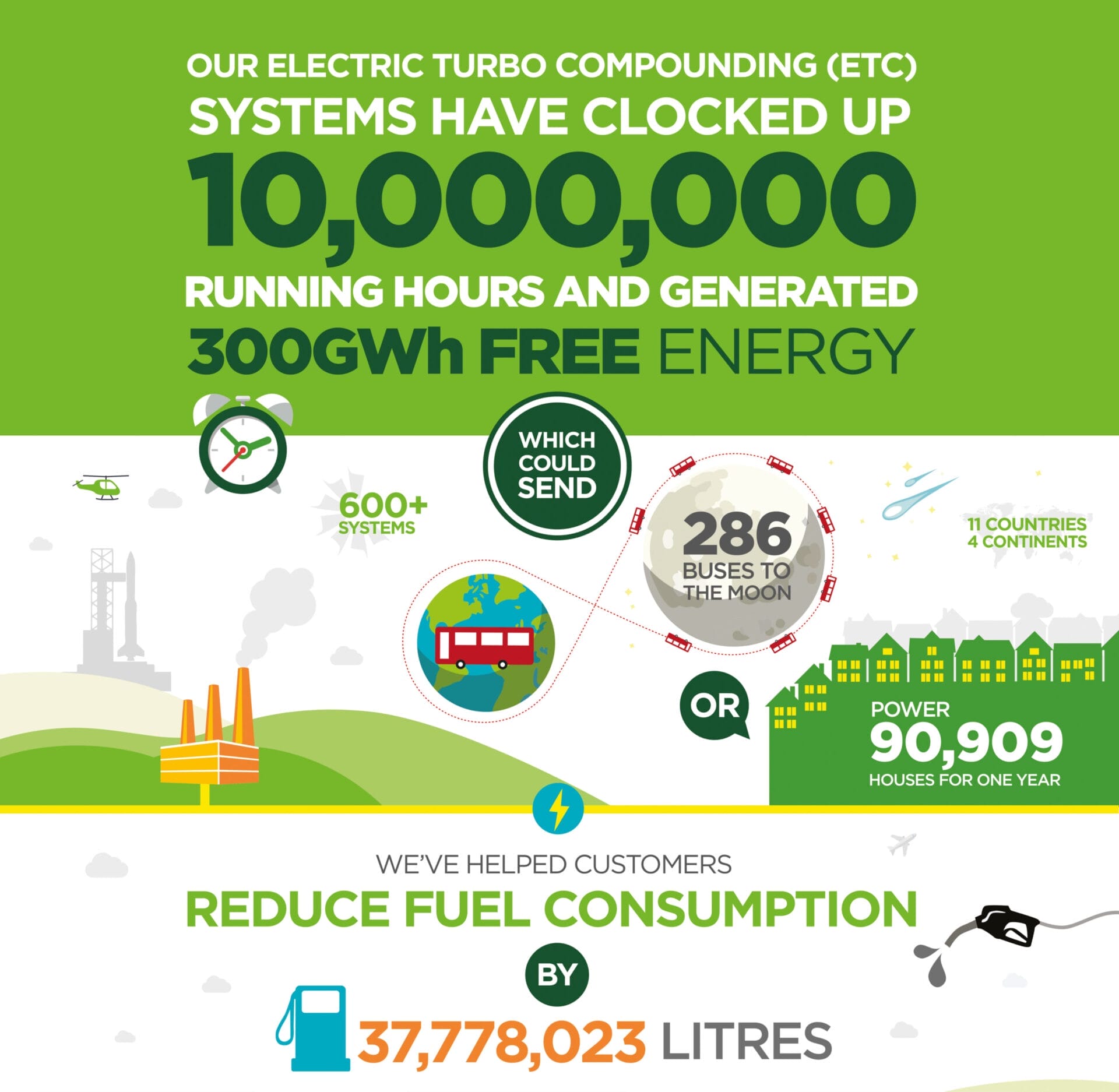 OUR ELECTRIC TURBO COMPOUNDING (ETC) SYSTEMS HAVE CLOCKED UP

10,000,000

RUNNING HOURS AND GENERATED

300GWh FREE ENERGY

600+ SYSTEMS

WHICH COULD SEND

286 BUSES TO THE MOON

11 COUNTRIES 4 CONTINENTS

OR

POWER 90,909 HOUSES FOR ONE YEAR

WE'VE HELPED CUSTOMERS

REDUCE FUEL CONSUMPTION

BY

37,778,023 LITRES